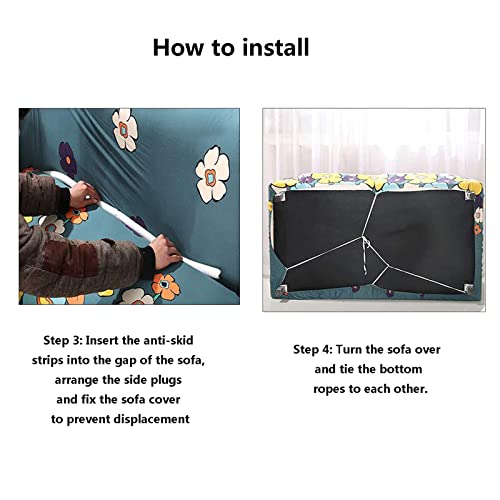 How to install

Step 3: Insert the anti-skid strips into the gap of the sofa, arrange the side plugs and fix the sofa cover to prevent displacement

Step 4: Turn the sofa over and tie the bottom ropes to each other.